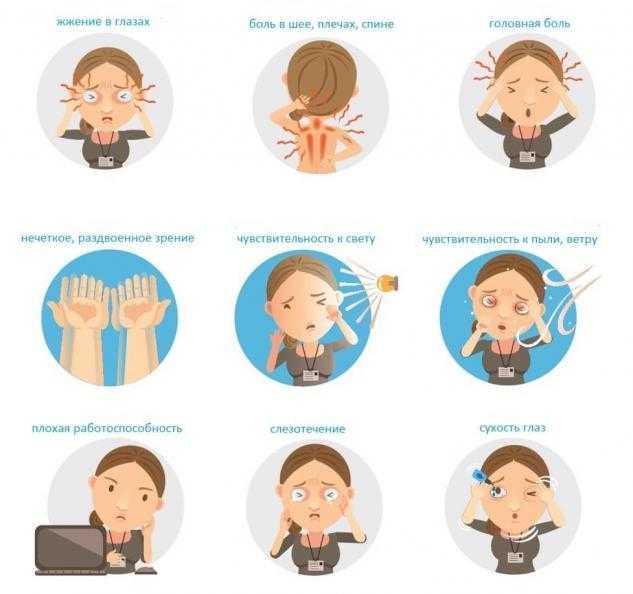 жжение в глазах

боль в шее, плечах, спине

головная боль

нечеткое, раздвоенное зрение

чувствительность к свету

чувствительность к пыли, ветру

плохая работоспособность

слезотечение

сухость глаз